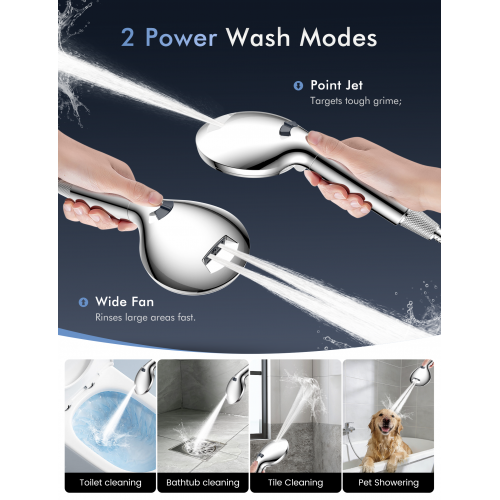 2 Power Wash Modes

Point Jet
Targets tough grime;

Wide Fan
Rinses large areas fast.

Toilet cleaning

Bathtub cleaning

Tile Cleaning

Pet Showering